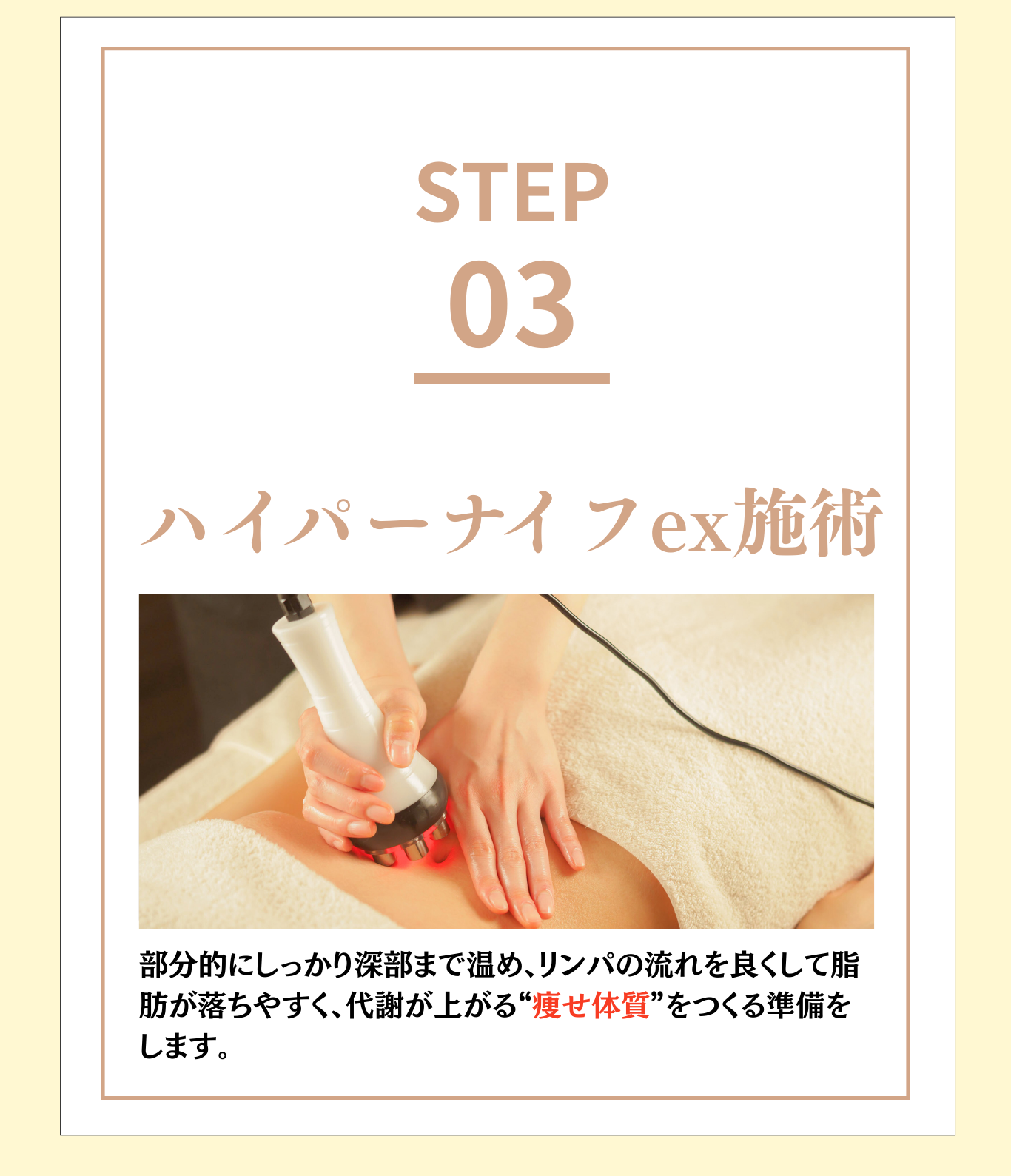 STEP
03

ハイパーナイフex施術

部分的にしっかり深部まで温め、リンパの流れを良くして脂肪が落ちやすく、代謝が上がる“痩せ体質”をつくる準備をします。